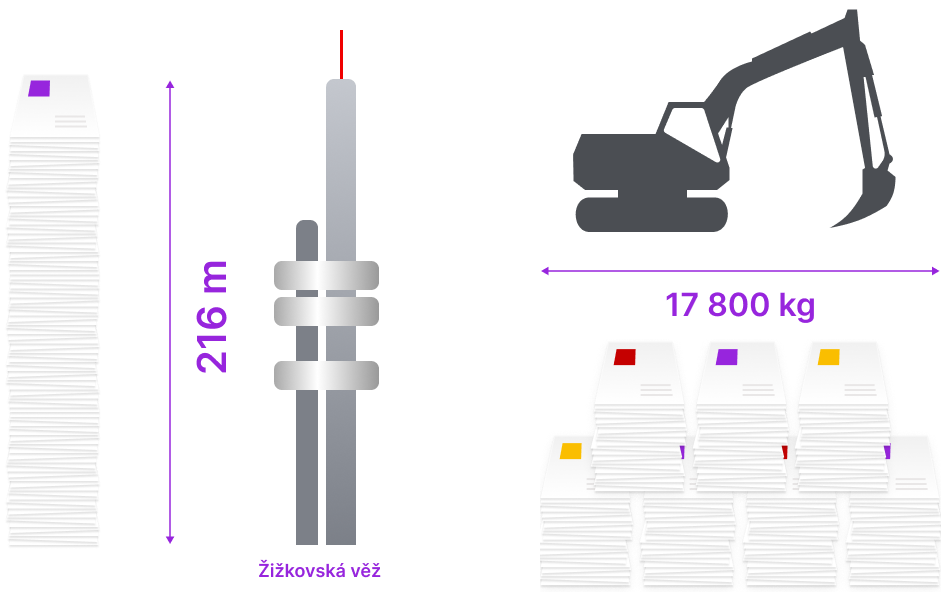 216 m

Žižkovská věž

17 800 kg